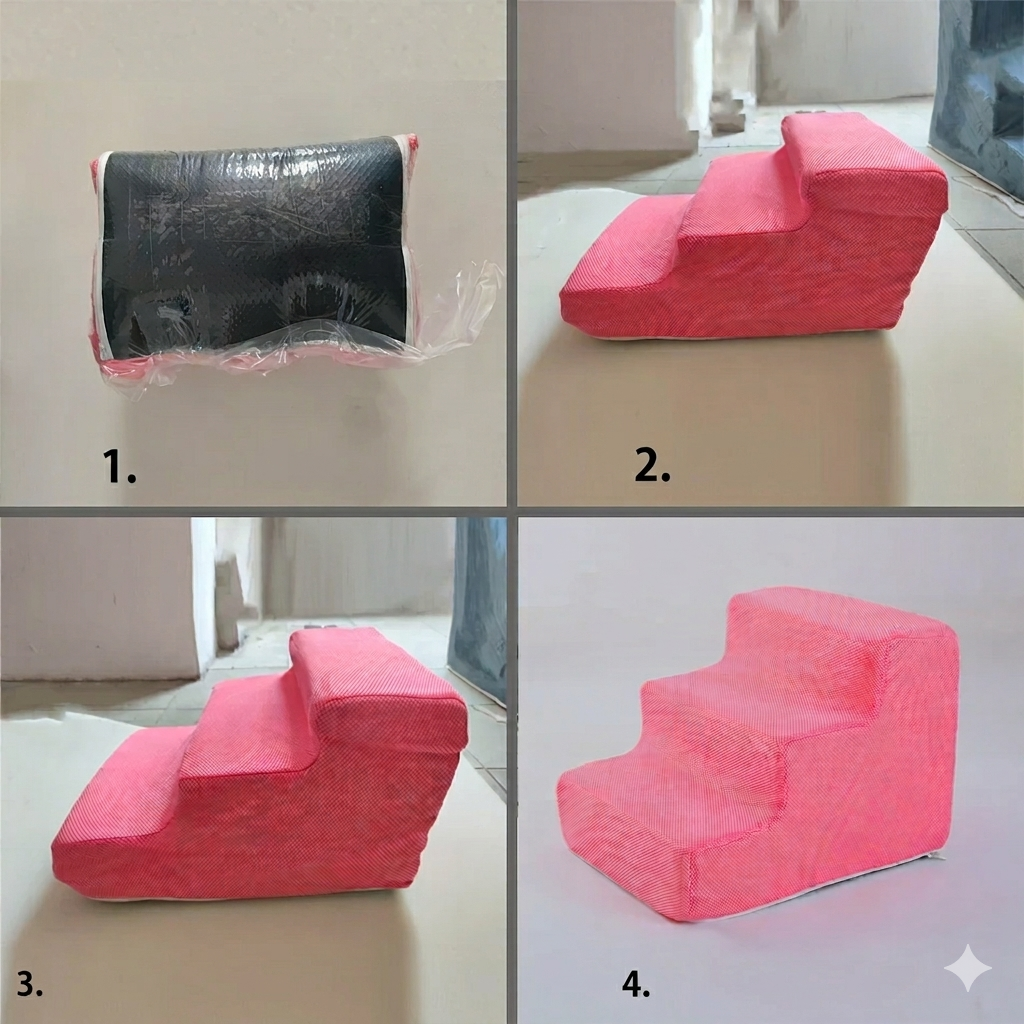 1.

2.

3.

4.